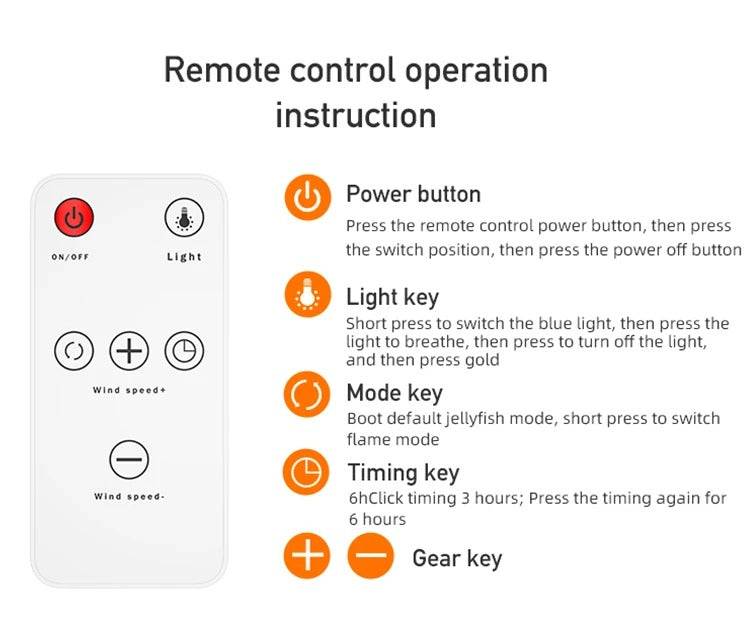 Remote control operation instruction

ON/OFF

Light

Wind speed+

Wind speed-

Power button
Press the remote control power button, then press the switch position, then press the power off button

Light key
Short press to switch the blue light, then press the light to breathe, then press to turn off the light, and then press gold

Mode key
Boot default jellyfish mode, short press to switch flame mode

Timing key
6hClick timing 3 hours; Press the timing again for 6 hours

Gear key