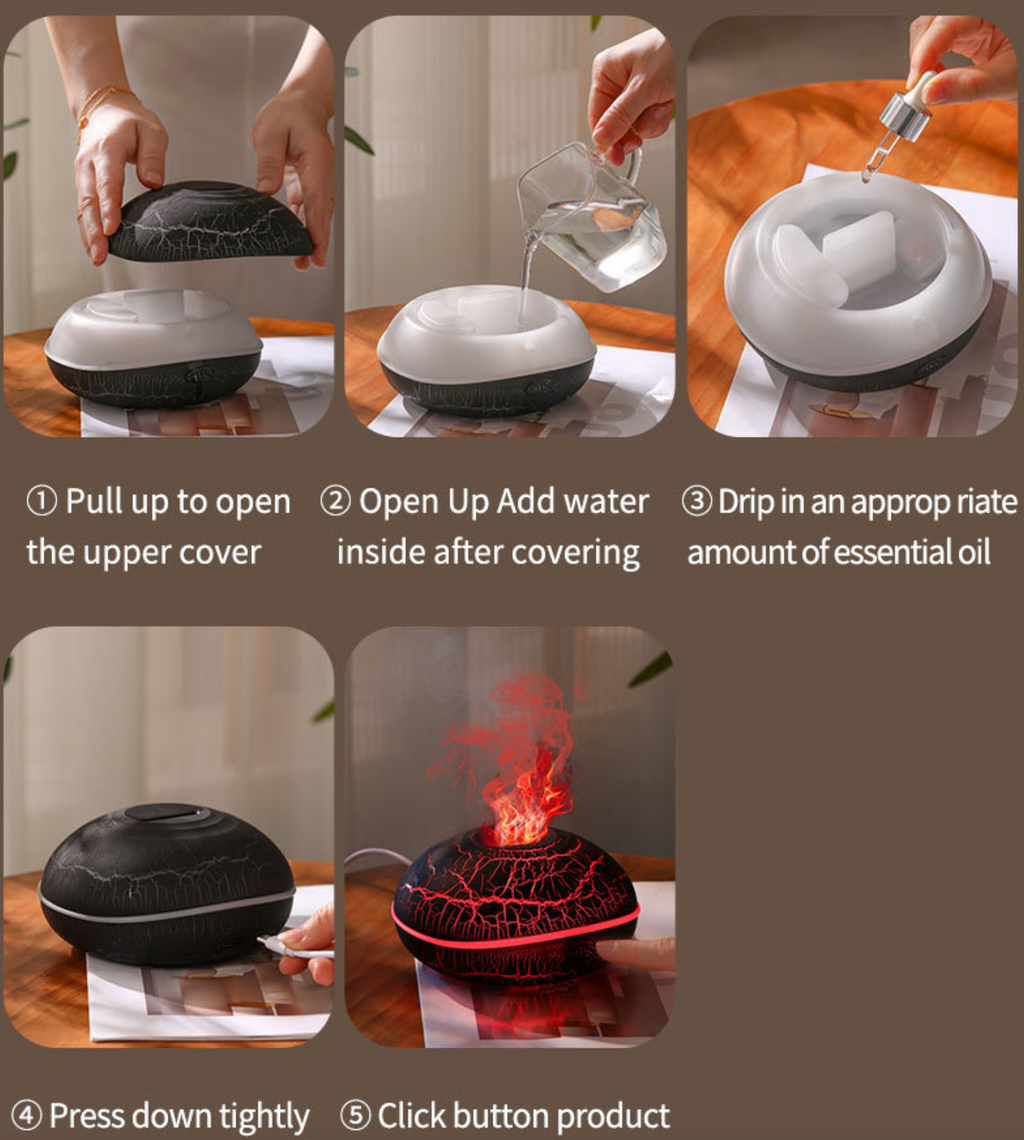 ① Pull up to open the upper cover

② Open Up Add water inside after covering

③ Drip in an approp riate amount of essential oil

④ Press down tightly

⑤ Click button product