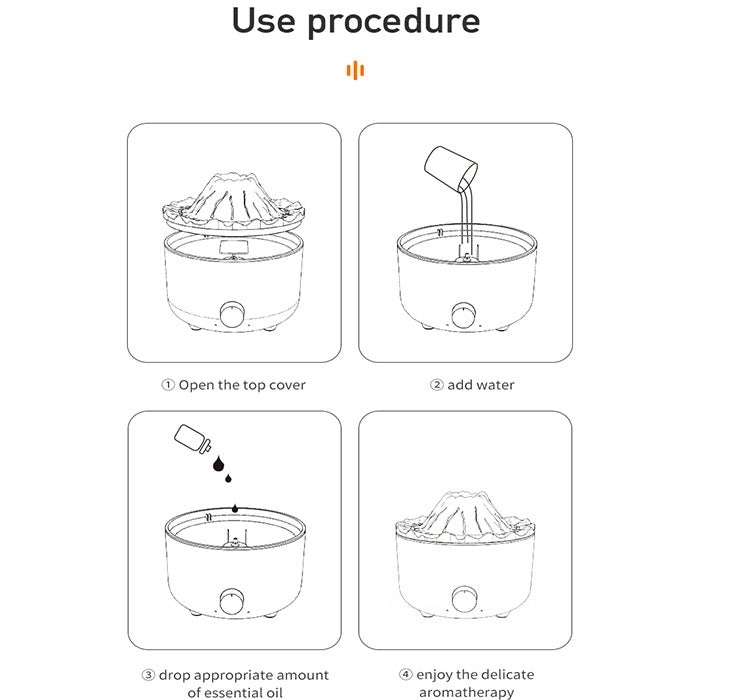 Use procedure

① Open the top cover

② add water

③ drop appropriate amount of essential oil

④ enjoy the delicate aromatherapy