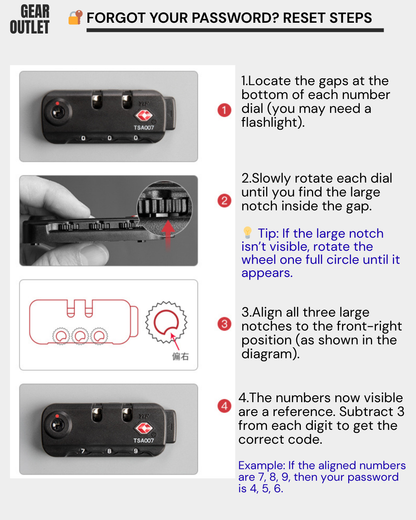 GEAR OUTLET

FORGOT YOUR PASSWORD? RESET STEPS

TSA007
0 0 0

1
1.Locate the gaps at the bottom of each number dial (you may need a flashlight).

2
2.Slowly rotate each dial until you find the large notch inside the gap.

Tip: If the large notch isn't visible, rotate the wheel one full circle until it appears.

偏右

3
3.Align all three large notches to the front-right position (as shown in the diagram).

TSA007
7 8 9

4
4.The numbers now visible are a reference. Subtract 3 from each digit to get the correct code.

Example: If the aligned numbers are 7, 8, 9, then your password is 4, 5, 6.