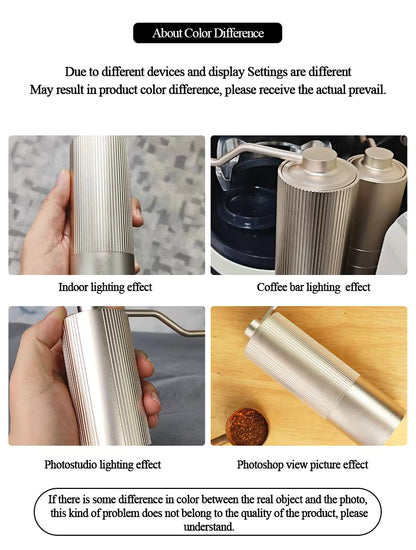 About Color Difference

Due to different devices and display Settings are different
May result in product color difference, please receive the actual prevail.

Indoor lighting effect

Coffee bar lighting effect

Photostudio lighting effect

Photoshop view picture effect

If there is some difference in color between the real object and the photo, this kind of problem does not belong to the quality of the product, please understand.