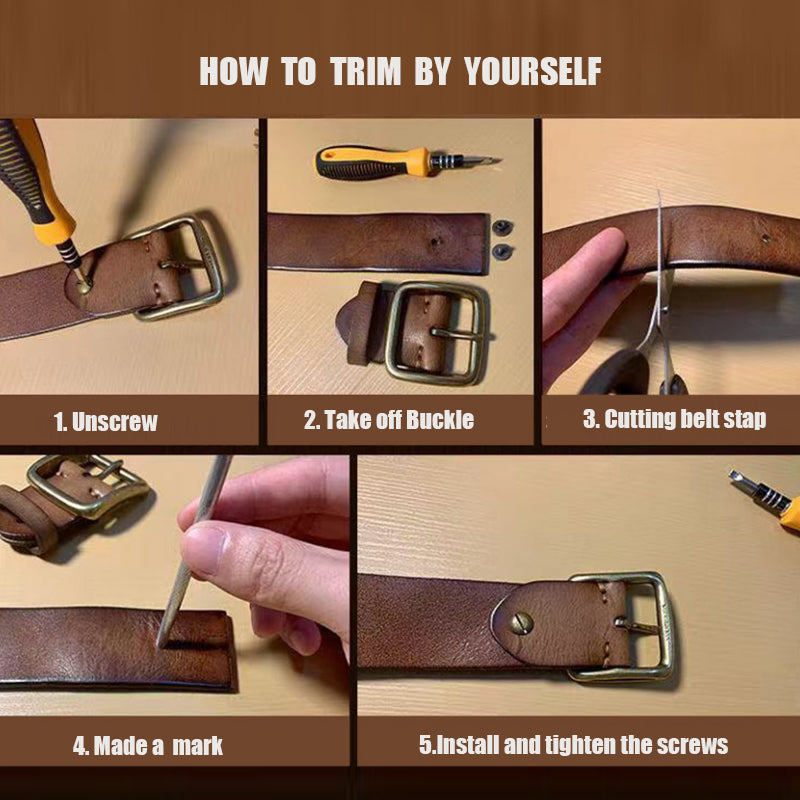 HOW TO TRIM BY YOURSELF

1. Unscrew

2. Take off Buckle

3. Cutting belt stap

4. Made a mark

5.Install and tighten the screws